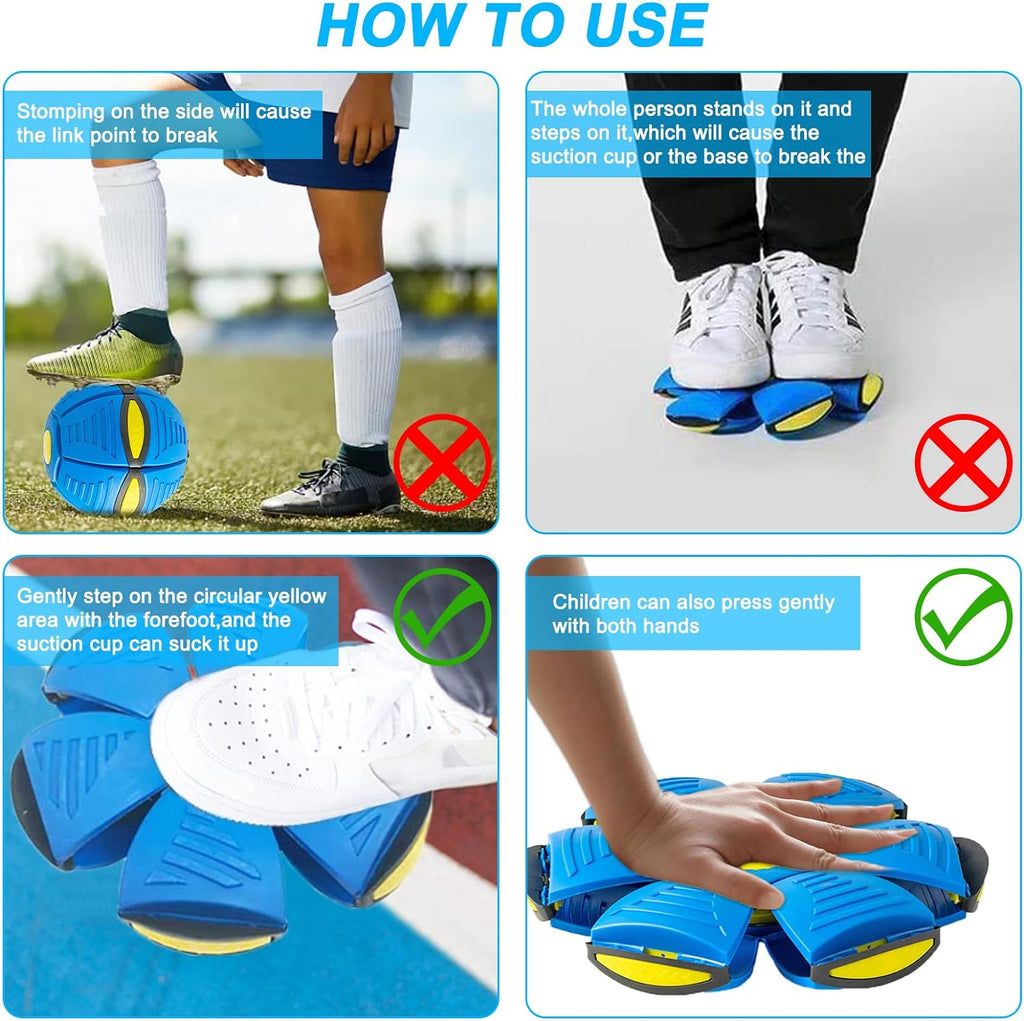 HOW TO USE

Stomping on the side will cause the link point to break

The whole person stands on it and steps on it,which will cause the suction cup or the base to break the

Gently step on the circular yellow area with the forefoot,and the suction cup can suck it up

Children can also press gently with both hands