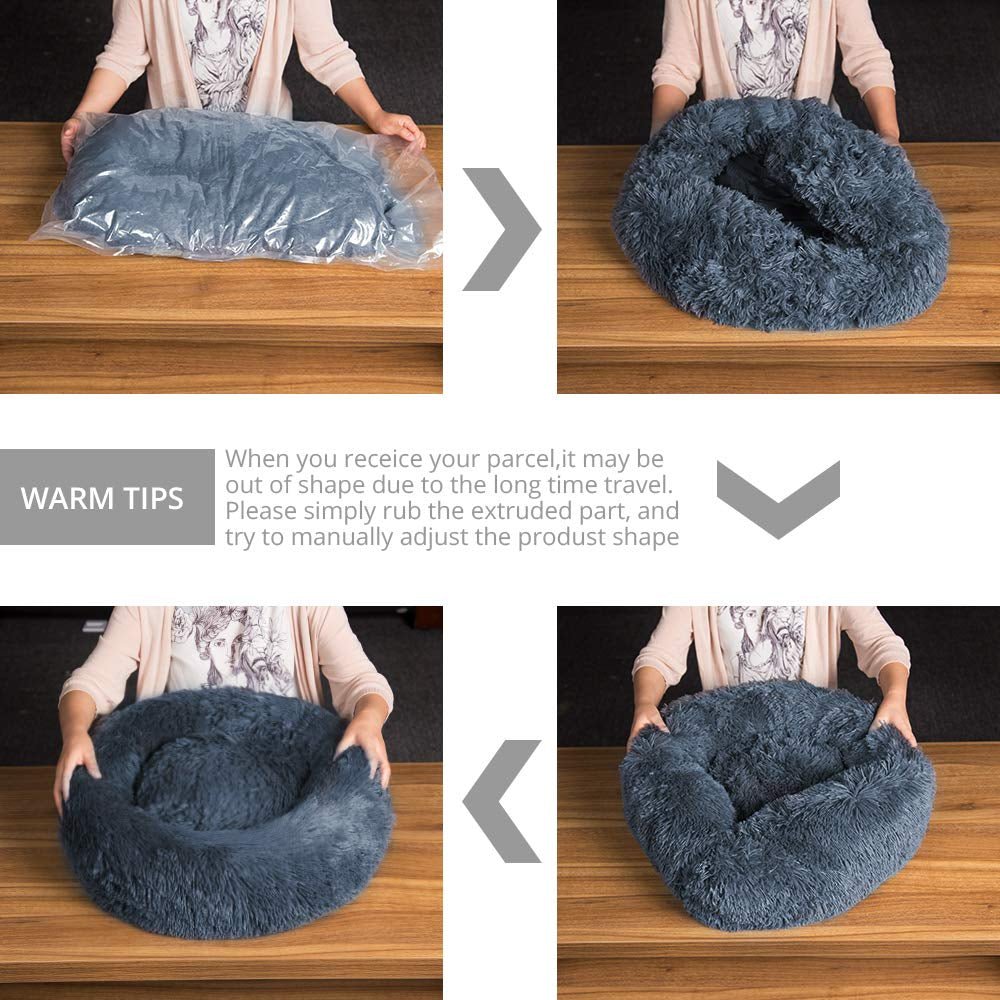 WARM TIPS

When you receice your parcel,it may be out of shape due to the long time travel. Please simply rub the extruded part, and try to manually adjust the produst shape